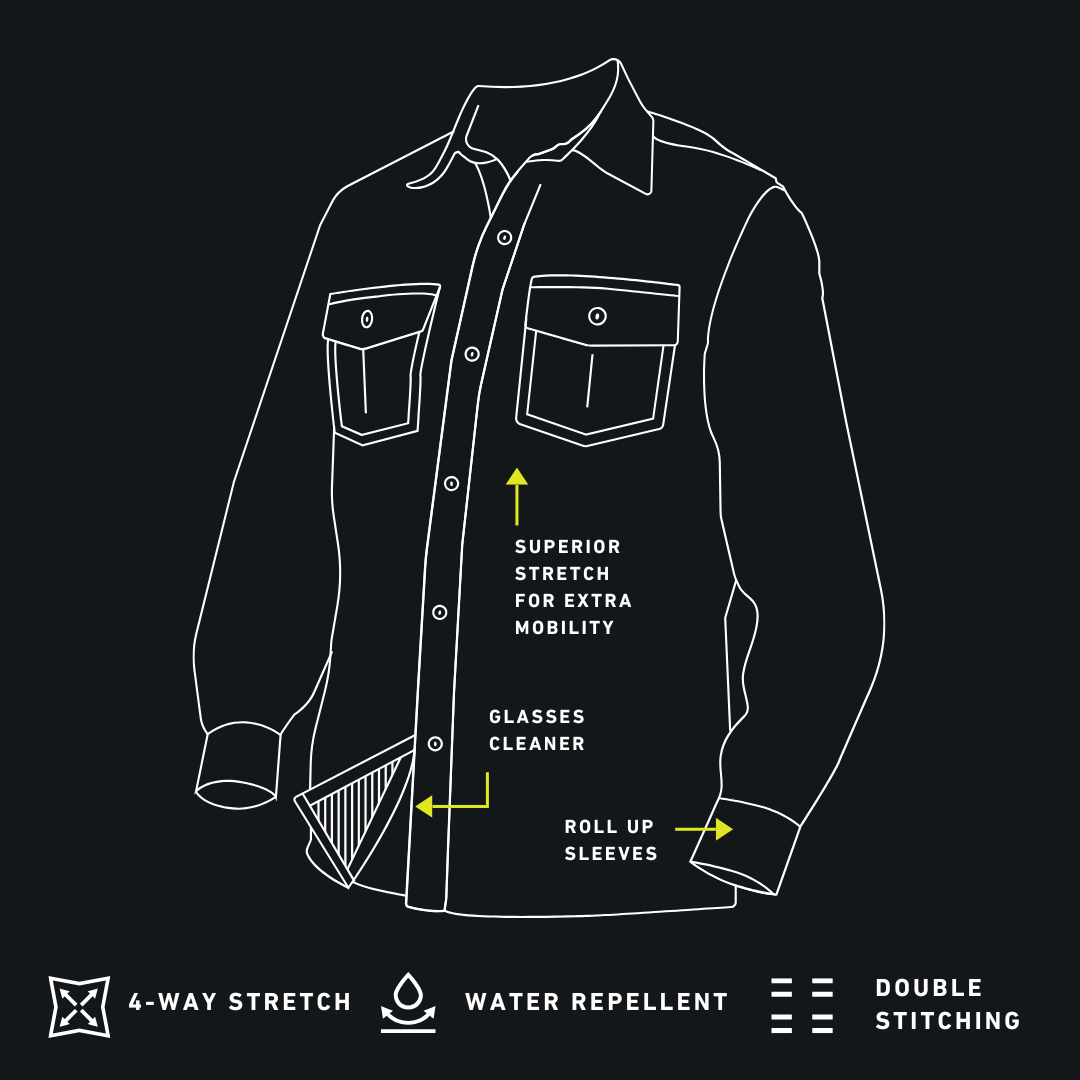 SUPERIOR STRETCH FOR EXTRA MOBILITY

GLASSES CLEANER

ROLL UP SLEEVES

4-WAY STRETCH

WATER REPELLENT

DOUBLE STITCHING